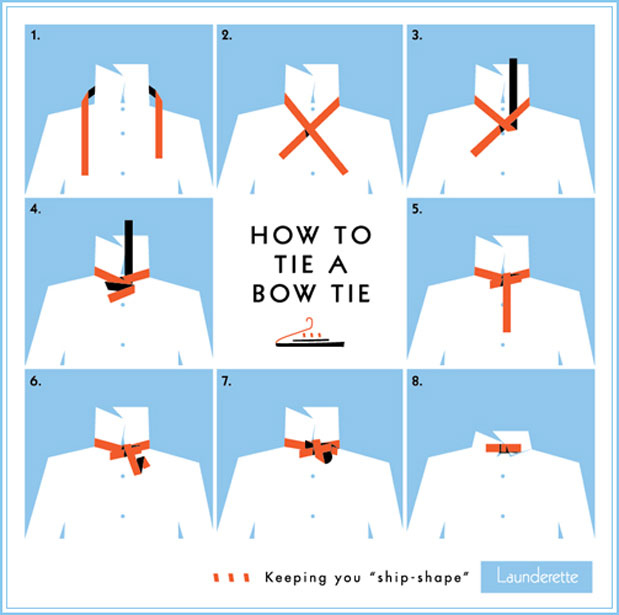 1.

2.

3.

4.

HOW TO TIE A BOW TIE

5.

6.

7.

8.

Keeping you "ship-shape"

Launderette